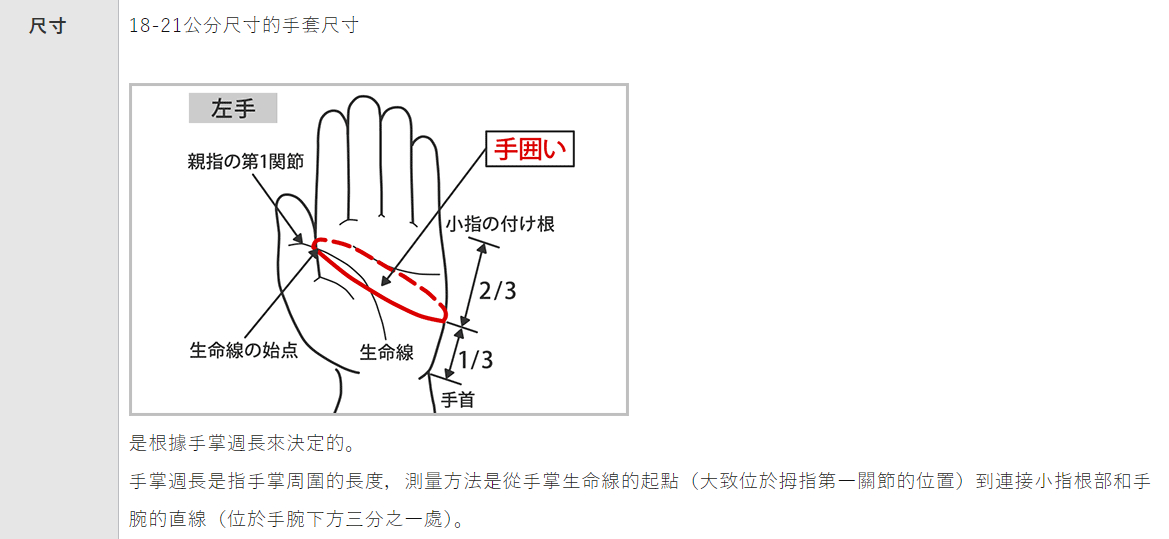 尺寸

18-21公分尺寸的手套尺寸

左手

親指の第1関節

手囲い

小指の付け根

2/3

1/3

生命線の始点

生命線

手首

是根據手掌週長來決定的。

手掌週長是指手掌周圍的長度，測量方法是從手掌生命線的起點（大致位於拇指第一關節的位置）到連接小指根部和手腕的直線（位於手腕下方三分之一處)。